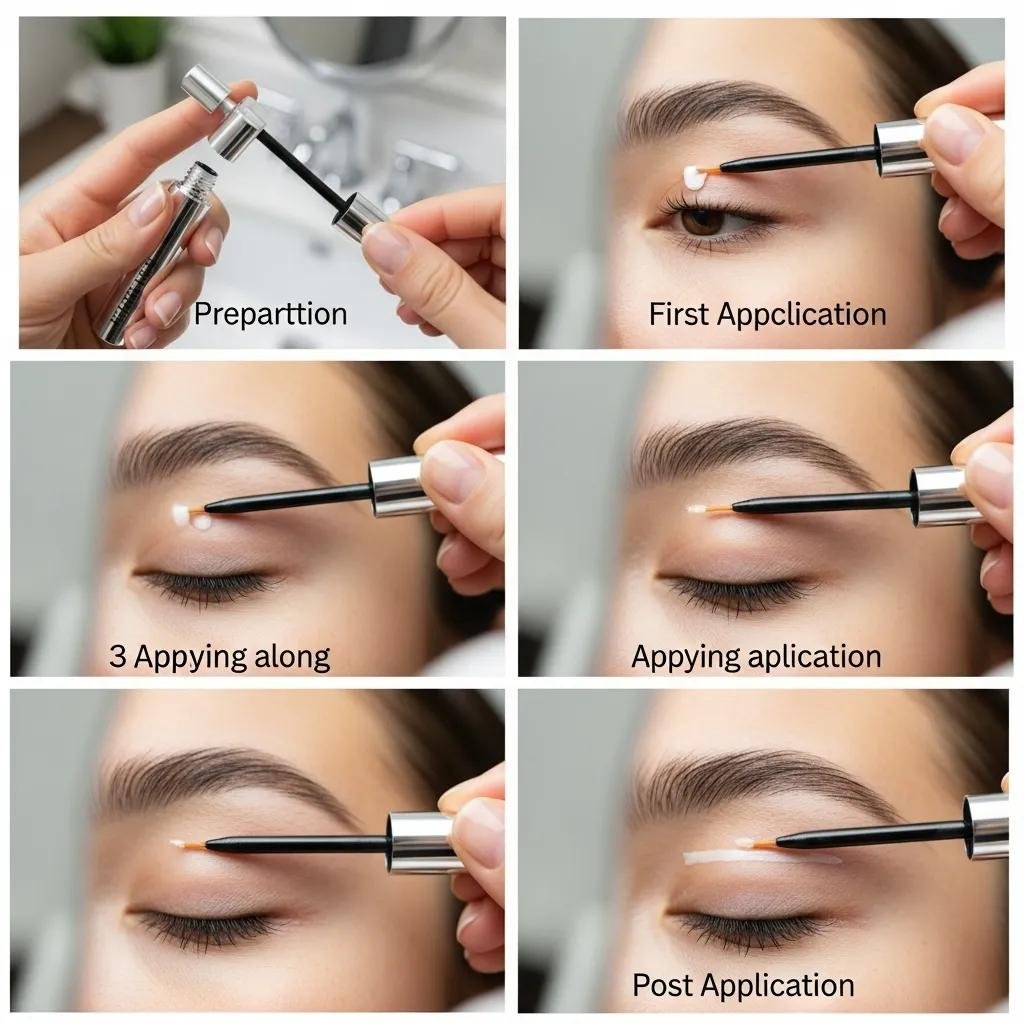 Preparttion

First Appclication

3 Appying along

Appying aplication

Post Application